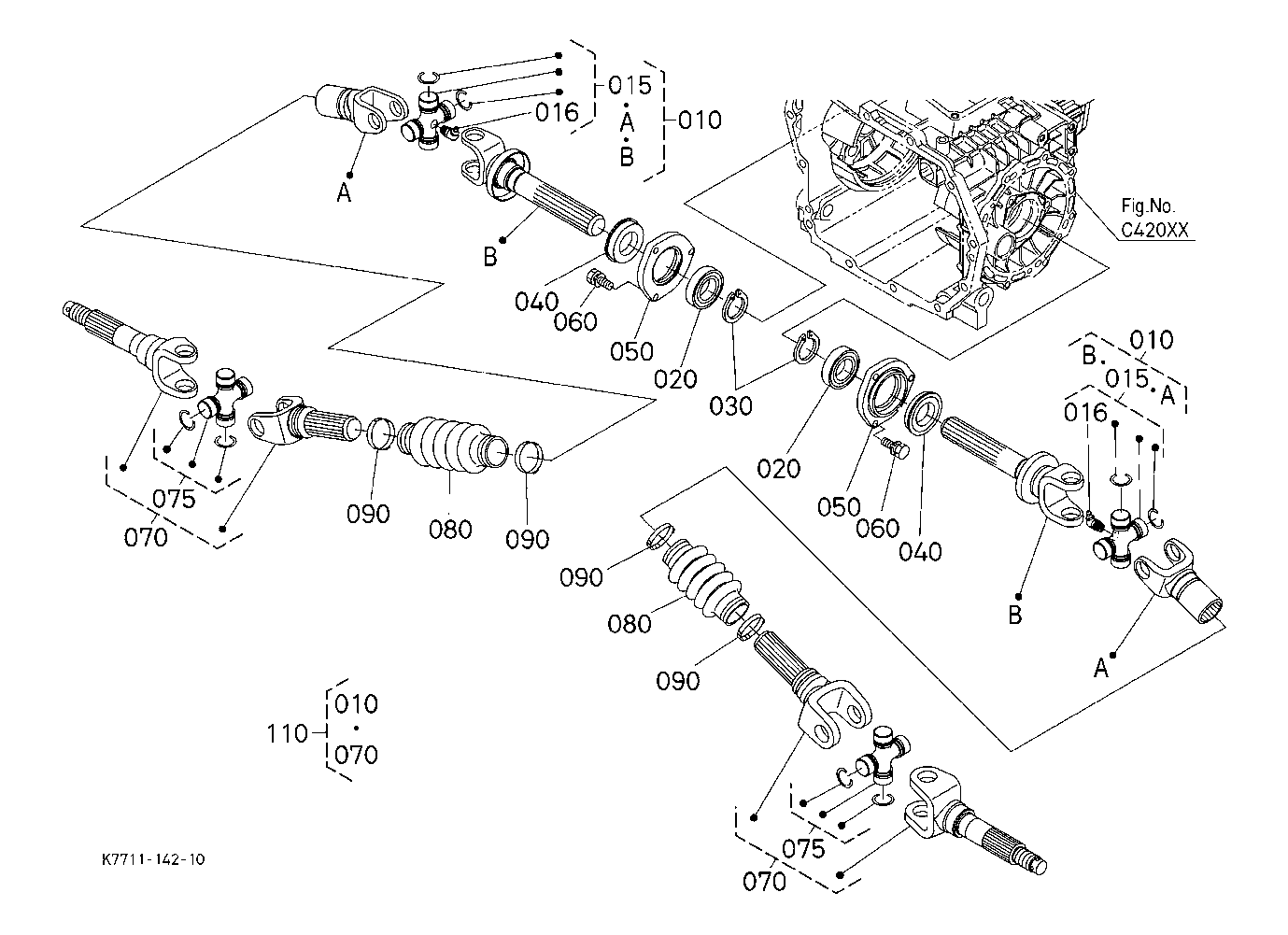 015
016
A
B
010
A
B
Fig.No.
C420XX
040
060
050
020
030
010
B
015
A
016
020
050
060
040
B
A
075
070
090
080
090
090
080
090
110
010
070
075
070
K7711-142-10